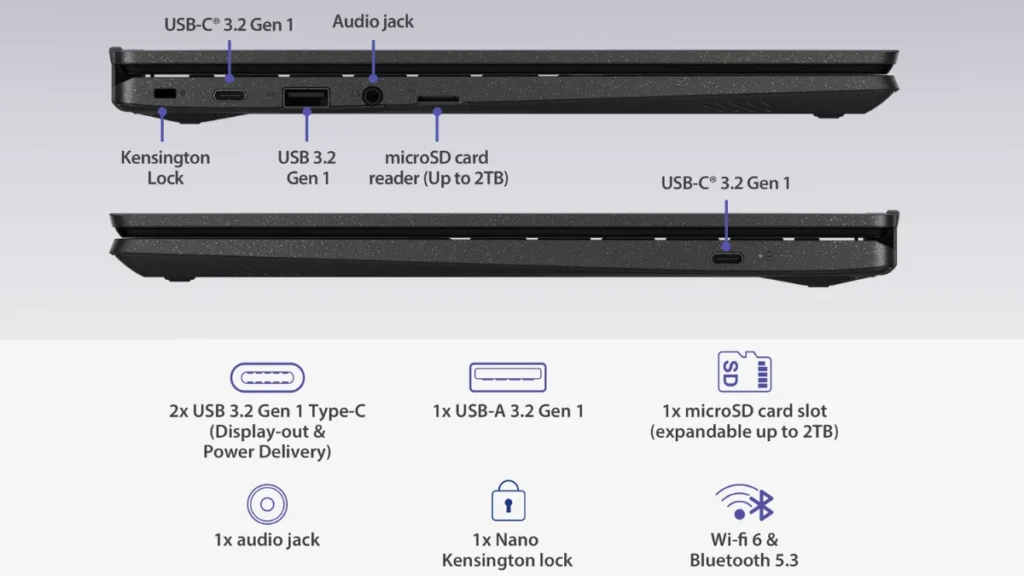 USB-C® 3.2 Gen 1
Audio jack
Kensington Lock
USB 3.2 Gen 1
microSD card reader (Up to 2TB)
USB-C® 3.2 Gen 1

SD

2x USB 3.2 Gen 1 Type-C (Display-out & Power Delivery)
1x USB-A 3.2 Gen 1
1x microSD card slot (expandable up to 2TB)
1x audio jack
1x Nano Kensington lock
Wi-fi 6 & Bluetooth 5.3