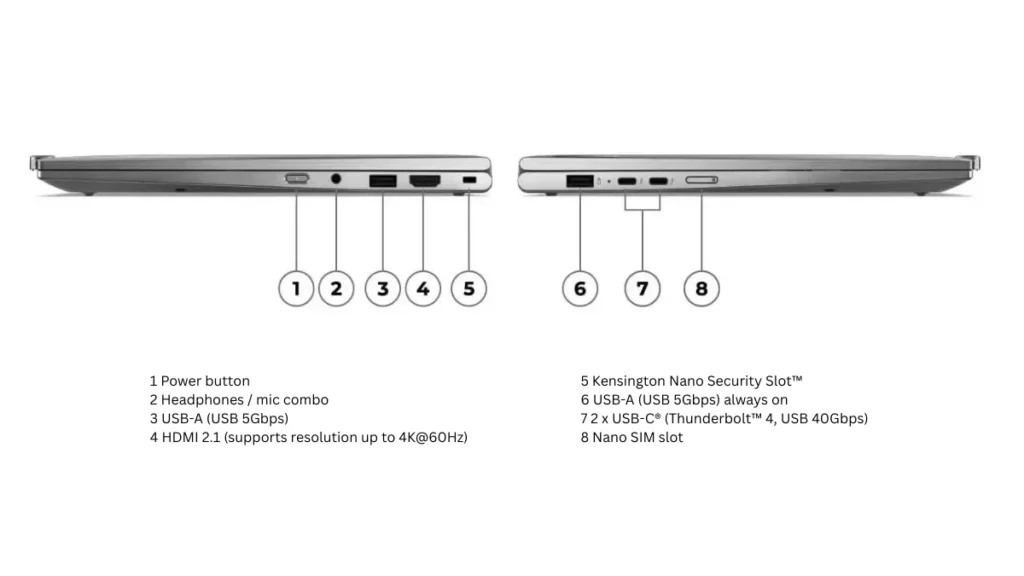 1
2
3
4
5

6
7
8

1 Power button
2 Headphones / mic combo
3 USB-A (USB 5Gbps)
4 HDMI 2.1 (supports resolution up to 4K@60Hz)

5 Kensington Nano Security Slot™
6 USB-A (USB 5Gbps) always on
7 2 x USB-C® (Thunderbolt™ 4, USB 40Gbps)
8 Nano SIM slot